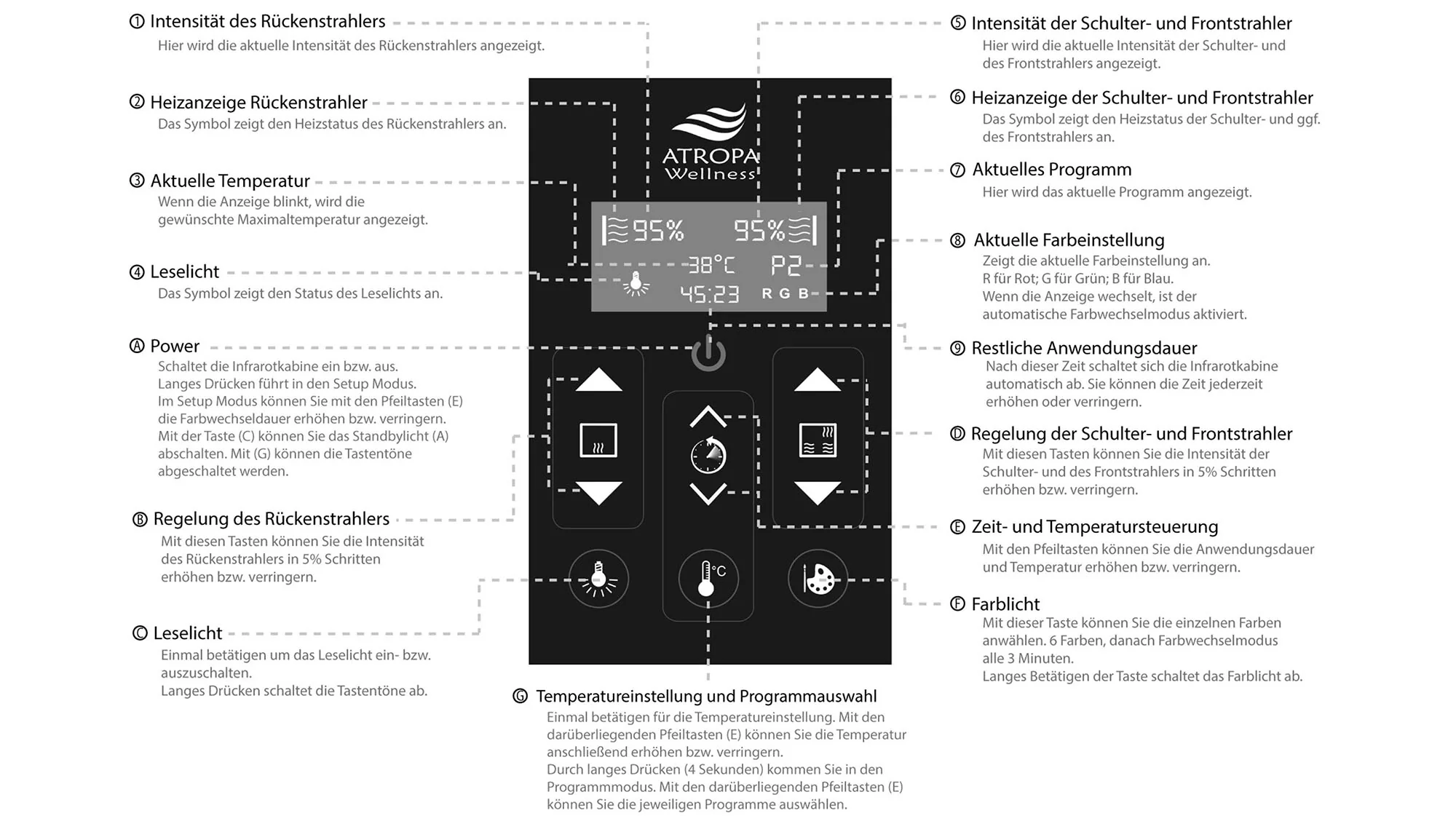 ① Intensität des Rückenstrahlers
Hier wird die aktuelle Intensität des Rückenstrahlers angezeigt.

② Heizanzeige Rückenstrahler
Das Symbol zeigt den Heizstatus des Rückenstrahlers an.

③ Aktuelle Temperatur
Wenn die Anzeige blinkt, wird die gewünschte Maximaltemperatur angezeigt.

④ Leselicht
Das Symbol zeigt den Status des Leselichts an.

Ⓐ Power
Schaltet die Infrarotkabine ein bzw. aus.
Langes Drücken führt in den Setup Modus.
Im Setup Modus können Sie mit den Pfeiltasten (E) die Farbwechseldauer erhöhen bzw. verringern.
Mit der Taste (C) können Sie das Standbylicht (A) abschalten. Mit (G) können die Tastentöne abgeschaltet werden.

Ⓑ Regelung des Rückenstrahlers
Mit diesen Tasten können Sie die Intensität des Rückenstrahlers in 5% Schritten erhöhen bzw. verringern.

Ⓒ Leselicht
Einmal betätigen um das Leselicht ein- bzw. auszuschalten.
Langes Drücken schaltet die Tastentöne ab.

ATROPA Wellness

95% 95%
38°C P2
45:23 R G B

°C

Ⓖ Temperatureinstellung und Programmauswahl
Einmal betätigen für die Temperatureinstellung. Mit den darüberliegenden Pfeiltasten (E) können Sie die Temperatur anschließend erhöhen bzw. verringern.
Durch langes Drücken (4 Sekunden) kommen Sie in den Programmmodus. Mit den darüberliegenden Pfeiltasten (E) können Sie die jeweiligen Programme auswählen.

⑤ Intensität der Schulter- und Frontstrahler
Hier wird die aktuelle Intensität der Schulter- und des Frontstrahlers angezeigt.

⑥ Heizanzeige der Schulter- und Frontstrahler
Das Symbol zeigt den Heizstatus der Schulter- und ggf. des Frontstrahlers an.

⑦ Aktuelles Programm
Hier wird das aktuelle Programm angezeigt.

⑧ Aktuelle Farbeinstellung
Zeigt die aktuelle Farbeinstellung an.
R für Rot; G für Grün; B für Blau.
Wenn die Anzeige wechselt, ist der automatische Farbwechselmodus aktiviert.

⑨ Restliche Anwendungsdauer
Nach dieser Zeit schaltet sich die Infrarotkabine automatisch ab. Sie können die Zeit jederzeit erhöhen oder verringern.

Ⓓ Regelung der Schulter- und Frontstrahler
Mit diesen Tasten können Sie die Intensität der Schulter- und des Frontstrahlers in 5% Schritten erhöhen bzw. verringern.

Ⓔ Zeit- und Temperatursteuerung
Mit den Pfeiltasten können Sie die Anwendungsdauer und Temperatur erhöhen bzw. verringern.

Ⓕ Farblicht
Mit dieser Taste können Sie die einzelnen Farben anwählen. 6 Farben, danach Farbwechselmodus alle 3 Minuten.
Langes Betätigen der Taste schaltet das Farblicht ab.