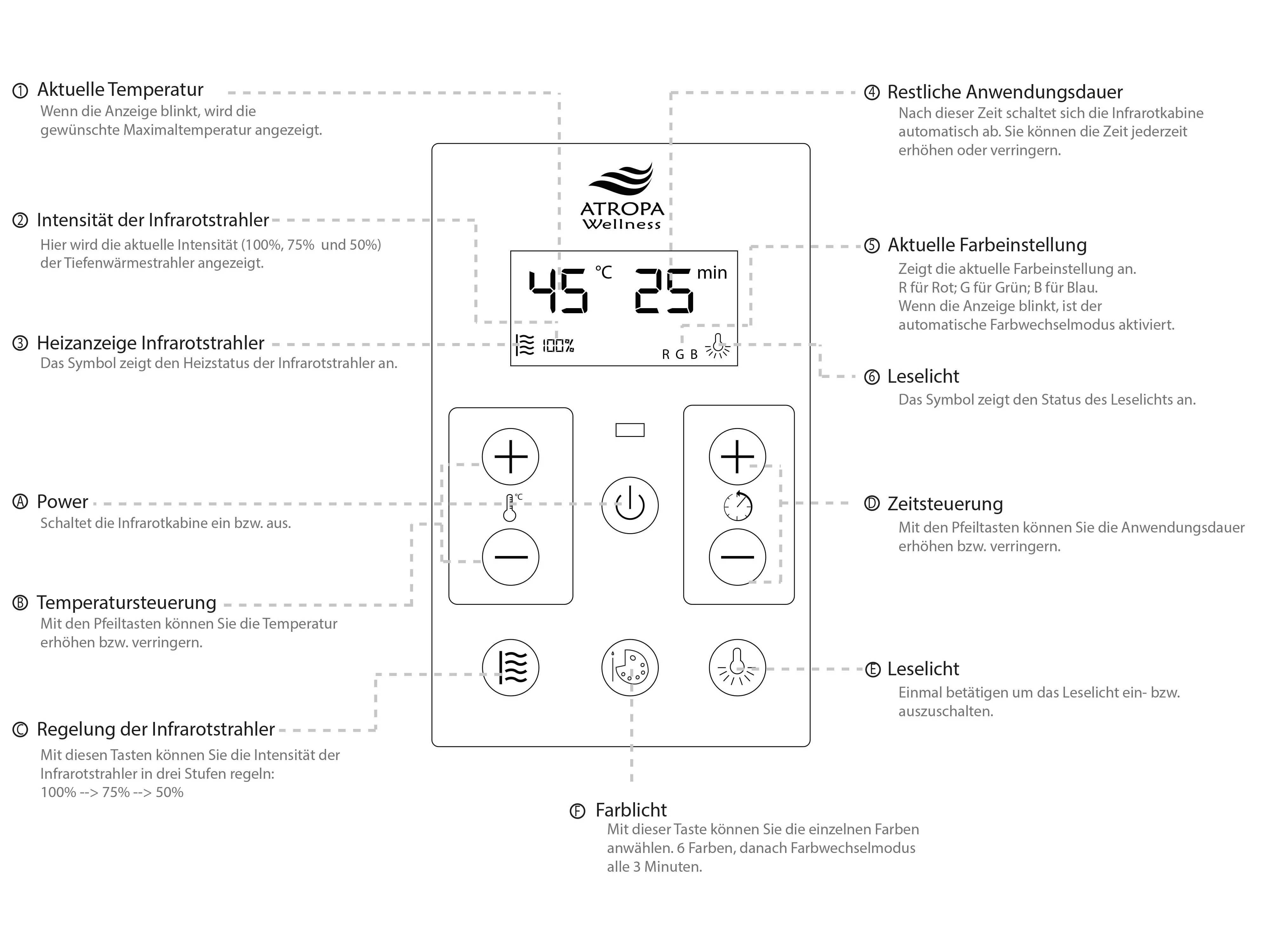 ① Aktuelle Temperatur
Wenn die Anzeige blinkt, wird die gewünschte Maximaltemperatur angezeigt.

② Intensität der Infrarotstrahler
Hier wird die aktuelle Intensität (100%, 75% und 50%) der Tiefenwärmestrahler angezeigt.

③ Heizanzeige Infrarotstrahler
Das Symbol zeigt den Heizstatus der Infrarotstrahler an.

Ⓐ Power
Schaltet die Infrarotkabine ein bzw. aus.

Ⓑ Temperatursteuerung
Mit den Pfeiltasten können Sie die Temperatur erhöhen bzw. verringern.

Ⓒ Regelung der Infrarotstrahler
Mit diesen Tasten können Sie die Intensität der Infrarotstrahler in drei Stufen regeln:
100% --> 75% --> 50%

ATROPA Wellness

45 °C 25 min

100%

R G B

°C

④ Restliche Anwendungsdauer
Nach dieser Zeit schaltet sich die Infrarotkabine automatisch ab. Sie können die Zeit jederzeit erhöhen oder verringern.

⑤ Aktuelle Farbeinstellung
Zeigt die aktuelle Farbeinstellung an.
R für Rot; G für Grün; B für Blau.
Wenn die Anzeige blinkt, ist der automatische Farbwechselmodus aktiviert.

⑥ Leselicht
Das Symbol zeigt den Status des Leselichts an.

Ⓓ Zeitsteuerung
Mit den Pfeiltasten können Sie die Anwendungsdauer erhöhen bzw. verringern.

Ⓔ Leselicht
Einmal betätigen um das Leselicht ein- bzw. auszuschalten.

Ⓕ Farblicht
Mit dieser Taste können Sie die einzelnen Farben anwählen. 6 Farben, danach Farbwechselmodus alle 3 Minuten.