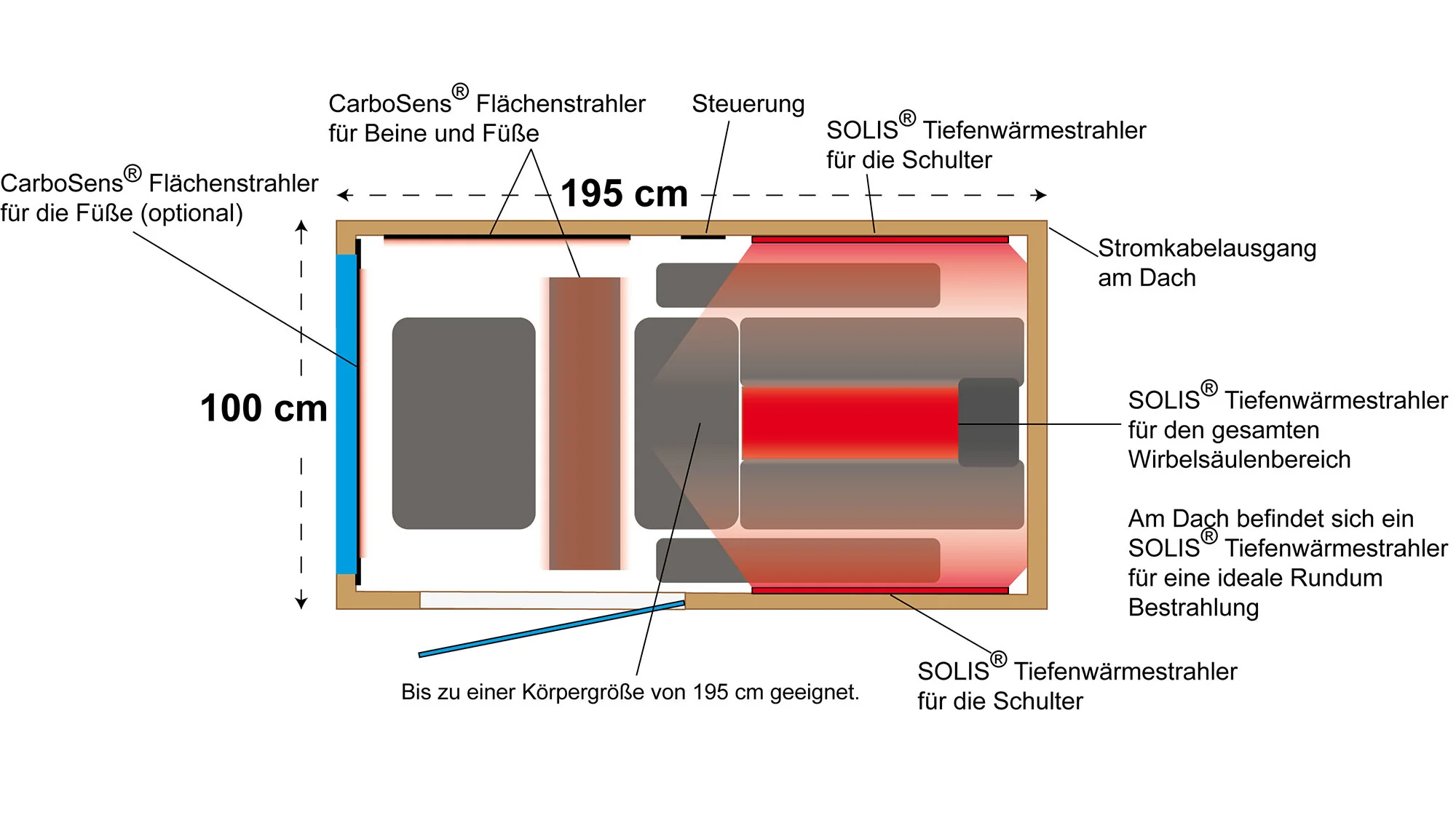 CarboSens® Flächenstrahler für Beine und Füße

Steuerung

SOLIS® Tiefenwärmestrahler für die Schulter

CarboSens® Flächenstrahler für die Füße (optional)

195 cm

Stromkabelausgang am Dach

100 cm

SOLIS® Tiefenwärmestrahler für den gesamten Wirbelsäulenbereich

Am Dach befindet sich ein SOLIS® Tiefenwärmestrahler für eine ideale Rundum Bestrahlung

Bis zu einer Körpergröße von 195 cm geeignet.

SOLIS® Tiefenwärmestrahler für die Schulter