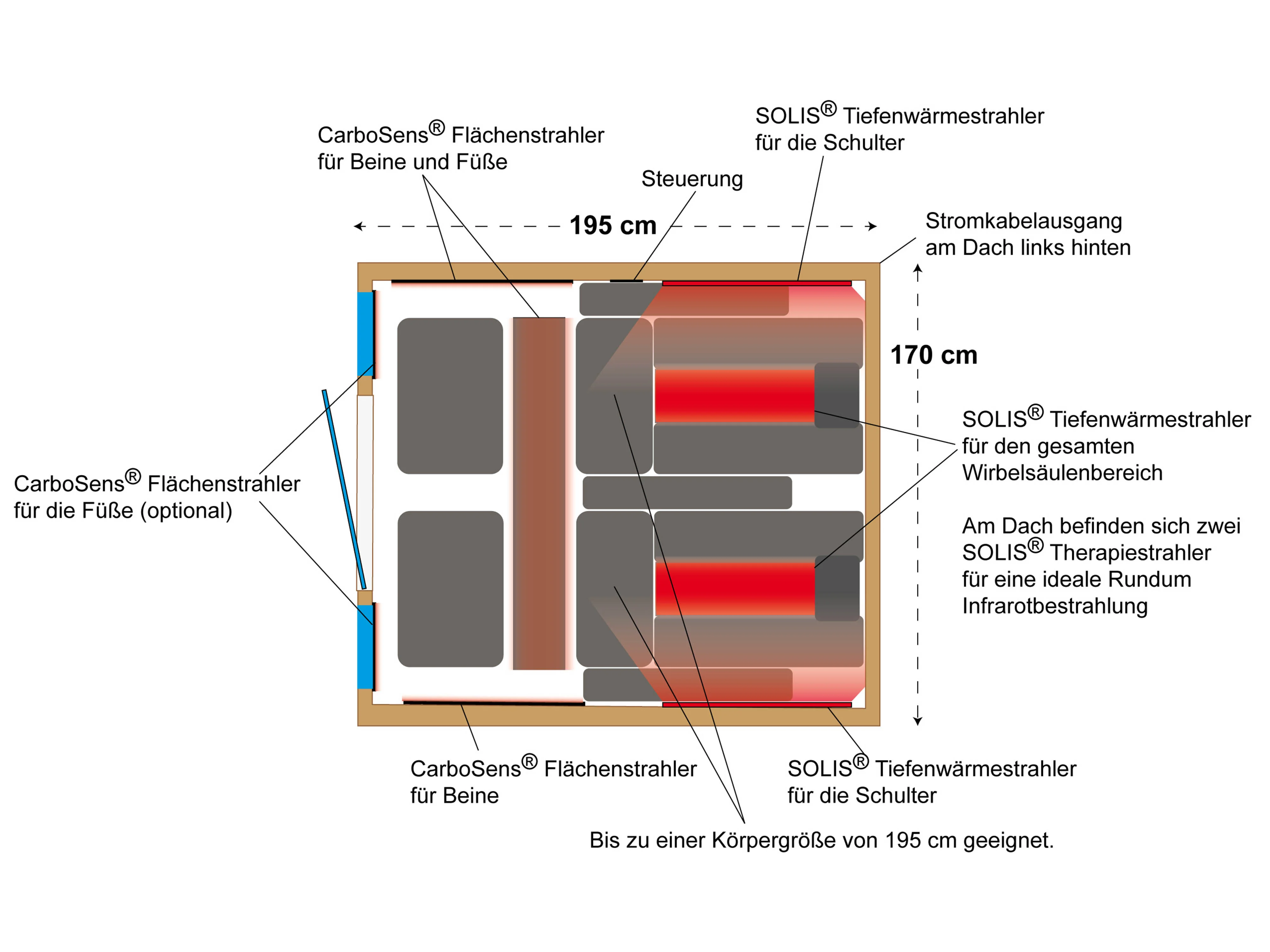 CarboSens® Flächenstrahler
für Beine und Füße

SOLIS® Tiefenwärmestrahler
für die Schulter

Steuerung

195 cm

Stromkabelausgang
am Dach links hinten

170 cm

SOLIS® Tiefenwärmestrahler
für den gesamten
Wirbelsäulenbereich

Am Dach befinden sich zwei SOLIS® Therapiestrahler für eine ideale Rundum Infrarotbestrahlung

CarboSens® Flächenstrahler
für die Füße (optional)

CarboSens® Flächenstrahler
für Beine

SOLIS® Tiefenwärmestrahler
für die Schulter

Bis zu einer Körpergröße von 195 cm geeignet.