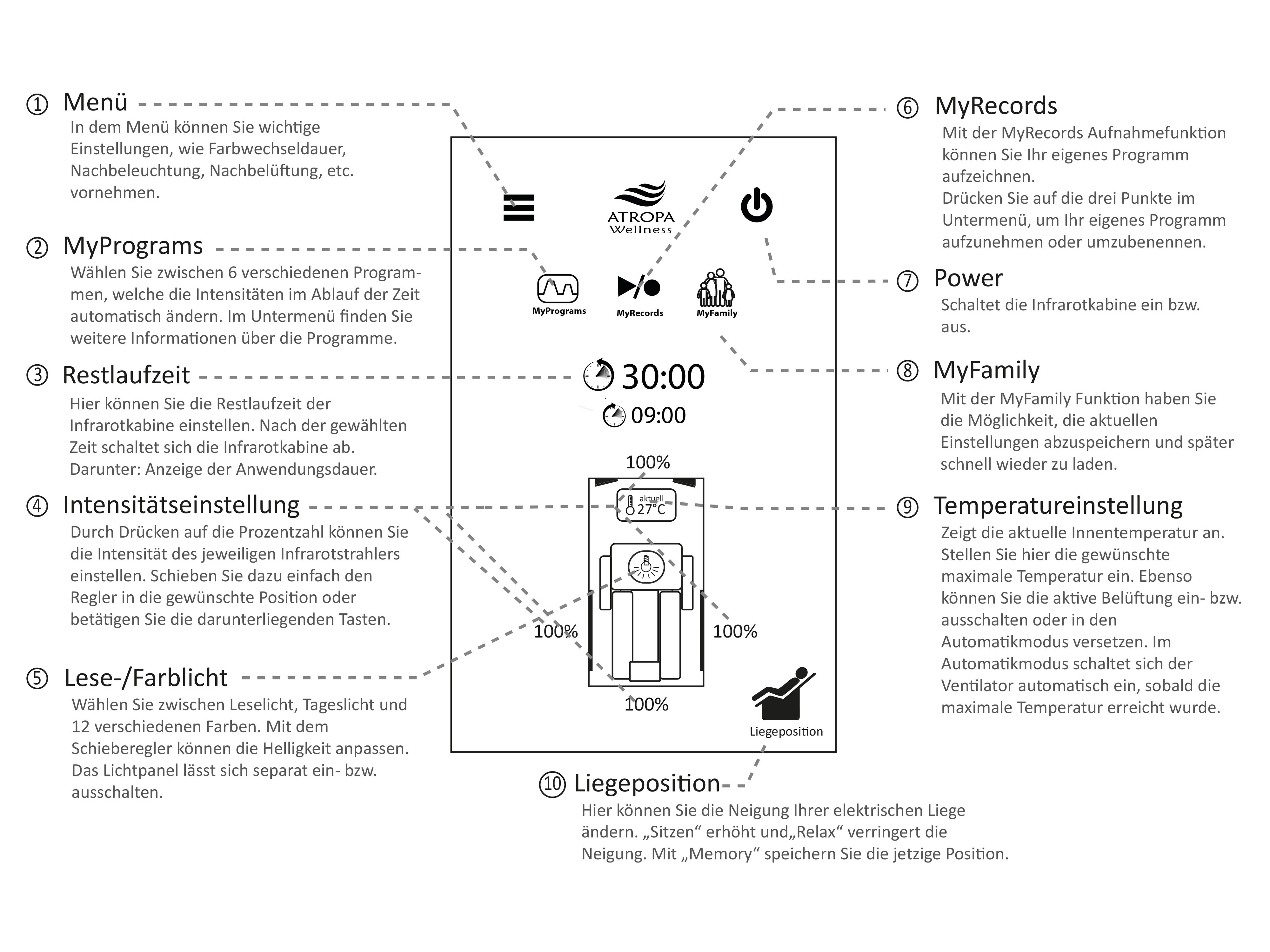 ① Menü
In dem Menü können Sie wichtige Einstellungen, wie Farbwechseldauer, Nachbeleuchtung, Nachbelüftung, etc. vornehmen.

② MyPrograms
Wählen Sie zwischen 6 verschiedenen Programmen, welche die Intensitäten im Ablauf der Zeit automatisch ändern. Im Untermenü finden Sie weitere Informationen über die Programme.

③ Restlaufzeit
Hier können Sie die Restlaufzeit der Infrarotkabine einstellen. Nach der gewählten Zeit schaltet sich die Infrarotkabine ab. Darunter: Anzeige der Anwendungsdauer.

④ Intensitätseinstellung
Durch Drücken auf die Prozentzahl können Sie die Intensität des jeweiligen Infrarotstrahlers einstellen. Schieben Sie dazu einfach den Regler in die gewünschte Position oder betätigen Sie die darunterliegenden Tasten.

⑤ Lese-/Farblicht
Wählen Sie zwischen Leselicht, Tageslicht und 12 verschiedenen Farben. Mit dem Schieberegler können die Helligkeit anpassen. Das Lichtpanel lässt sich separat ein- bzw. ausschalten.

ATROPA Wellness

MyPrograms
MyRecords
MyFamily

30:00
09:00

100%
aktuell
27°C
100%
100%
100%

Liegeposition

⑥ MyRecords
Mit der MyRecords Aufnahmefunktion können Sie Ihr eigenes Programm aufzeichnen.
Drücken Sie auf die drei Punkte im Untermenü, um Ihr eigenes Programm aufzunehmen oder umzubenennen.

⑦ Power
Schaltet die Infrarotkabine ein bzw. aus.

⑧ MyFamily
Mit der MyFamily Funktion haben Sie die Möglichkeit, die aktuellen Einstellungen abzuspeichern und später schnell wieder zu laden.

⑨ Temperatureinstellung
Zeigt die aktuelle Innentemperatur an. Stellen Sie hier die gewünschte maximale Temperatur ein. Ebenso können Sie die aktive Belüftung ein- bzw. ausschalten oder in den Automatikmodus versetzen. Im Automatikmodus schaltet sich der Ventilator automatisch ein, sobald die maximale Temperatur erreicht wurde.

⑩ Liegeposition
Hier können Sie die Neigung Ihrer elektrischen Liege ändern. „Sitzen“ erhöht und„Relax“ verringert die Neigung. Mit „Memory“ speichern Sie die jetzige Position.