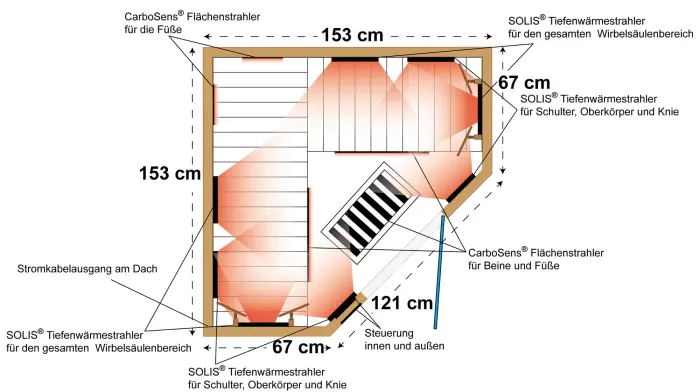 CarboSens® Flächenstrahler
für die Füße

153 cm

SOLIS® Tiefenwärmestrahler
für den gesamten Wirbelsäulenbereich

67 cm

SOLIS® Tiefenwärmestrahler
für Schulter, Oberkörper und Knie

153 cm

CarboSens® Flächenstrahler
für Beine und Füße

Stromkabelausgang am Dach

121 cm

SOLIS® Tiefenwärmestrahler
für den gesamten Wirbelsäulenbereich

67 cm

Steuerung
innen und außen

SOLIS® Tiefenwärmestrahler
für Schulter, Oberkörper und Knie